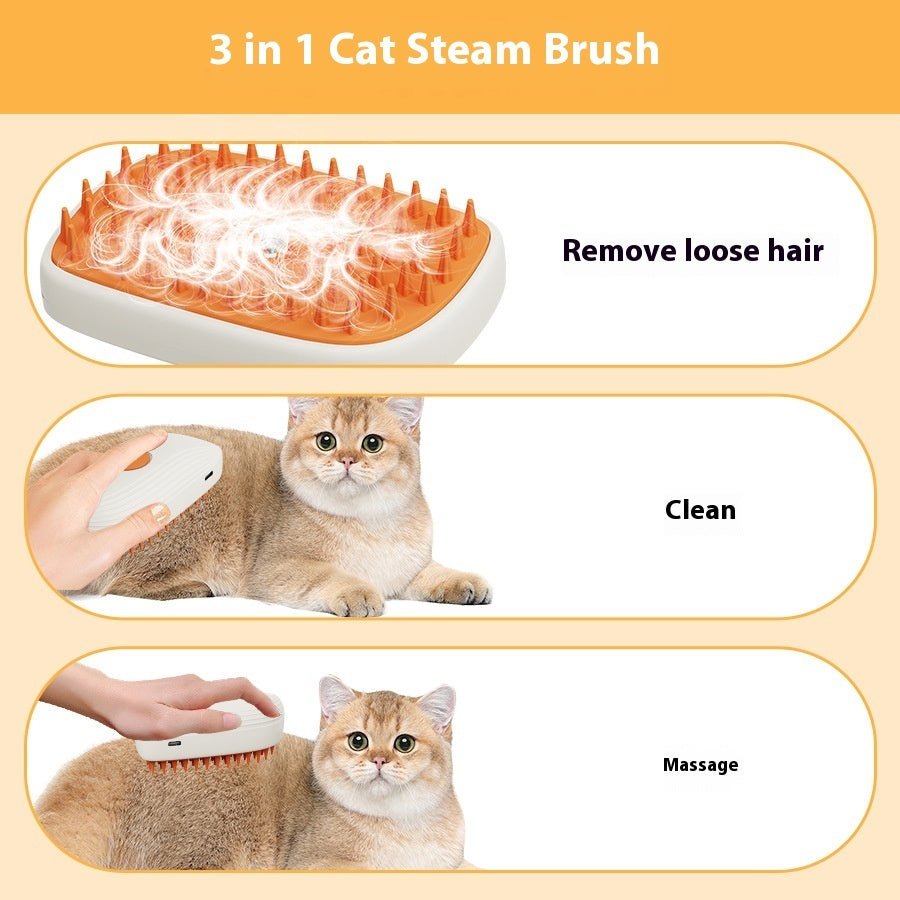 3 in 1 Cat Steam Brush

Remove loose hair

Clean

Massage